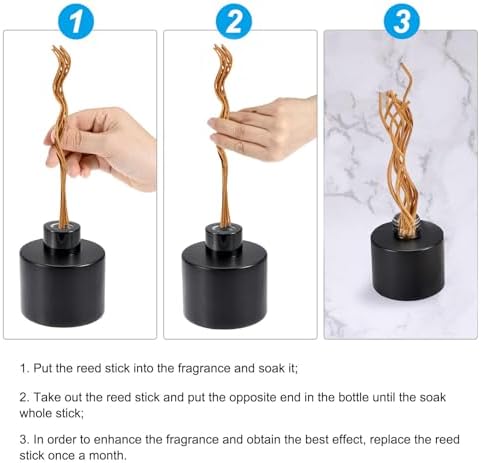 1

2

3

1. Put the reed stick into the fragrance and soak it;

2. Take out the reed stick and put the opposite end in the bottle until the soak whole stick;

3. In order to enhance the fragrance and obtain the best effect, replace the reed stick once a month.