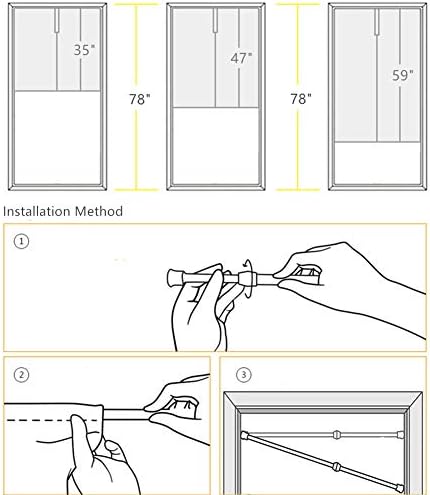 35"

78"

47"

78"

59"

Installation Method

①

②

③