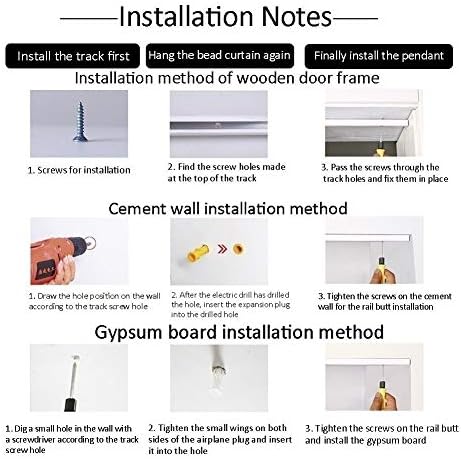 Installation Notes

Install the track first

Hang the bead curtain again

Finally install the pendant

Installation method of wooden door frame

1. Screws for installation

2. Find the screw holes made at the top of the track

3. Pass the screws through the track holes and fix them in place

Cement wall installation method

1. Draw the hole position on the wall according to the track screw hole

2. After the electric drill has drilled the hole, insert the expansion plug into the drilled hole

3. Tighten the screws on the cement wall for the rail butt installation

Gypsum board installation method

1. Dig a small hole in the wall with a screwdriver according to the track screw hole

2. Tighten the small wings on both sides of the airplane plug and insert it into the hole

3. Tighten the screws on the rail butt and install the gypsum board