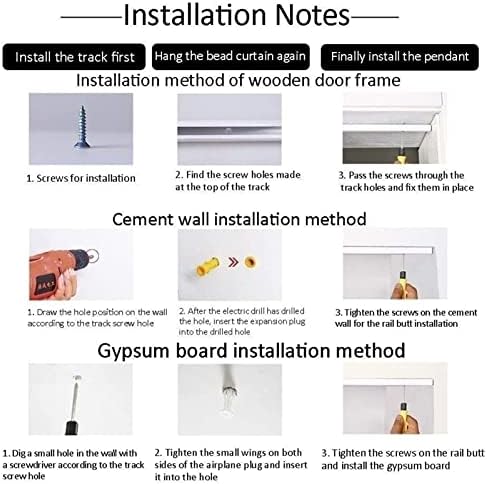 Installation Notes

Install the track first

Hang the bead curtain again

Finally install the pendant

Installation method of wooden door frame

1. Screws for installation

2. Find the screw holes made at the top of the track

3. Pass the screws through the track holes and fix them in place

Cement wall installation method

1. Draw the hole position on the wall according to the track screw hole

2. After the electric drill has drilled the hole, insert the expansion plug into the drilled hole

3. Tighten the screws on the cement wall for the rail butt installation

Gypsum board installation method

1. Dig a small hole in the wall with a screwdriver according to the track screw hole

2. Tighten the small wings on both sides of the airplane plug and insert it into the hole

3. Tighten the screws on the rail butt and install the gypsum board