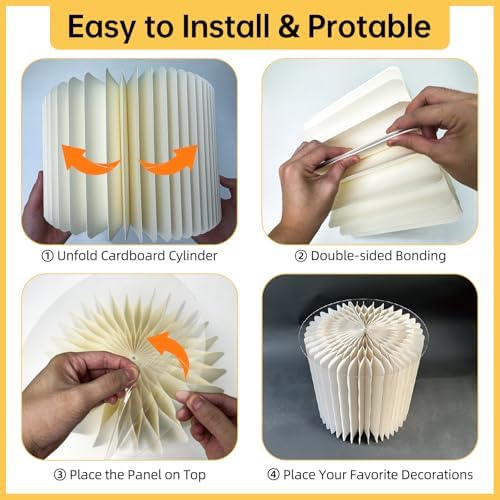 Easy to Install & Protable

① Unfold Cardboard Cylinder

② Double-sided Bonding

③ Place the Panel on Top

④ Place Your Favorite Decorations