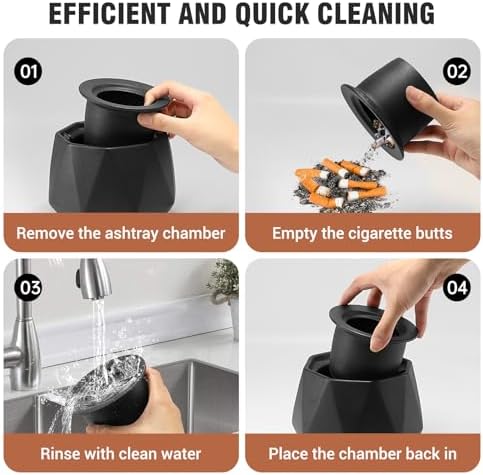 EFFICIENT AND QUICK CLEANING

01

Remove the ashtray chamber

02

Empty the cigarette butts

03

Rinse with clean water

04

Place the chamber back in