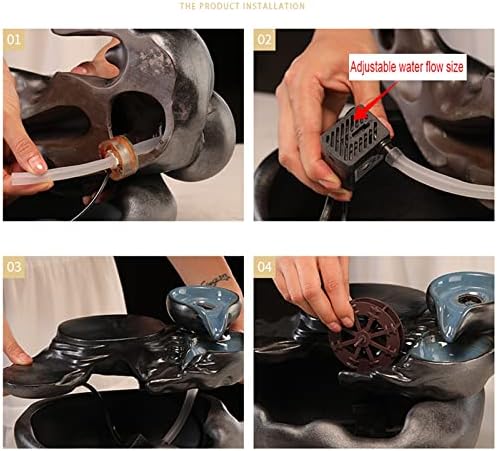 THE PRODUCT INSTALLATION

01

02

Adjustable water flow size

03

04