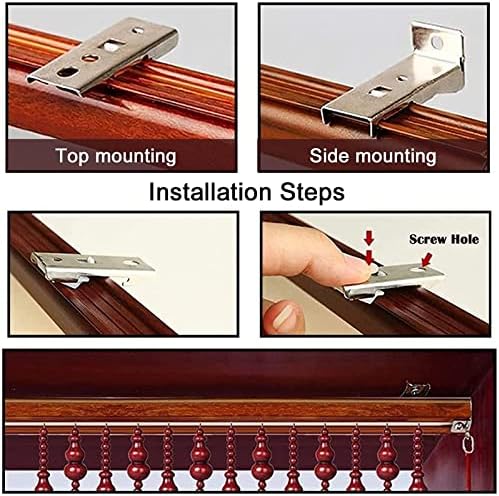 Top mounting

Side mounting

Installation Steps

Screw Hole