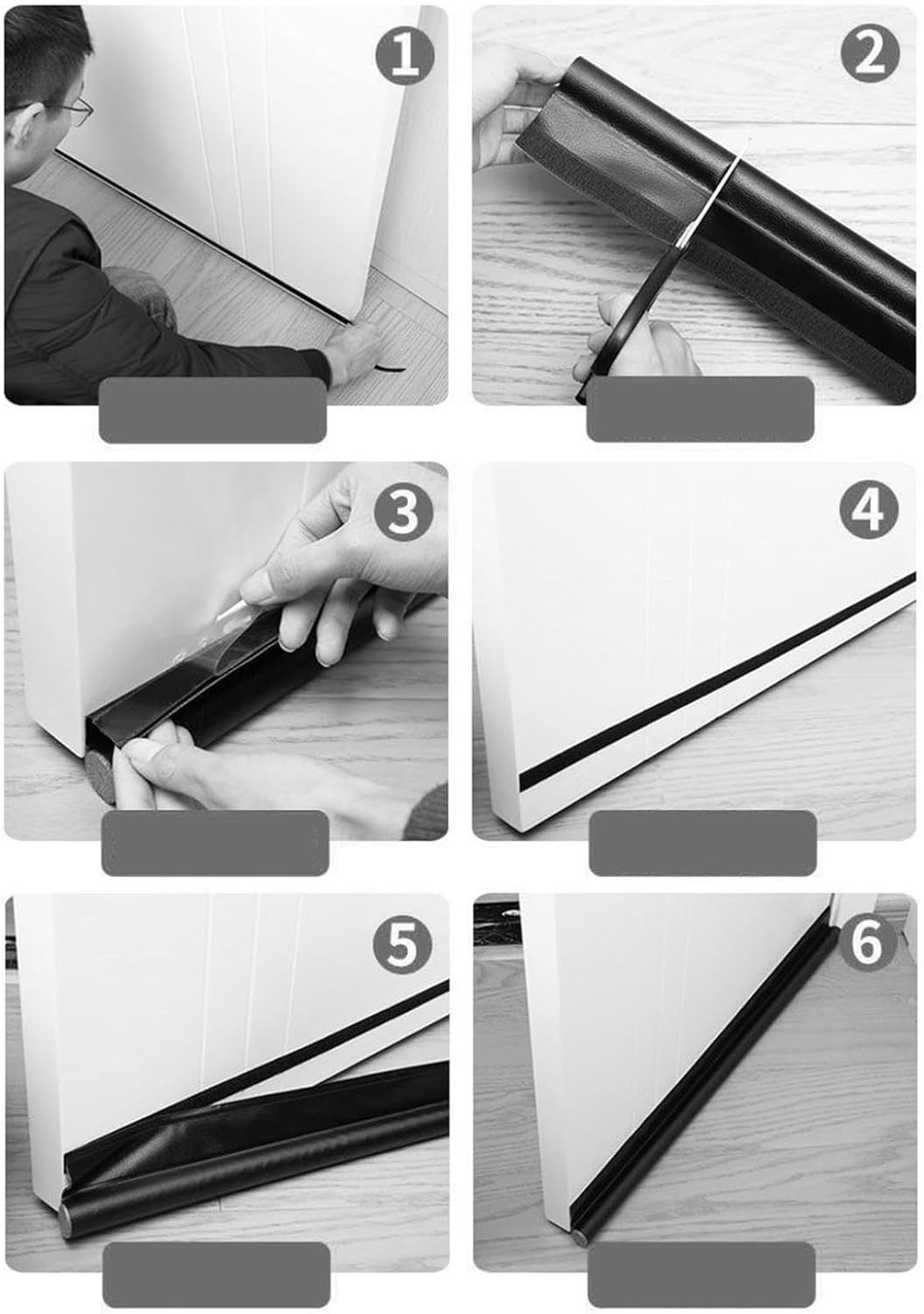 1

2

3

4

5

6