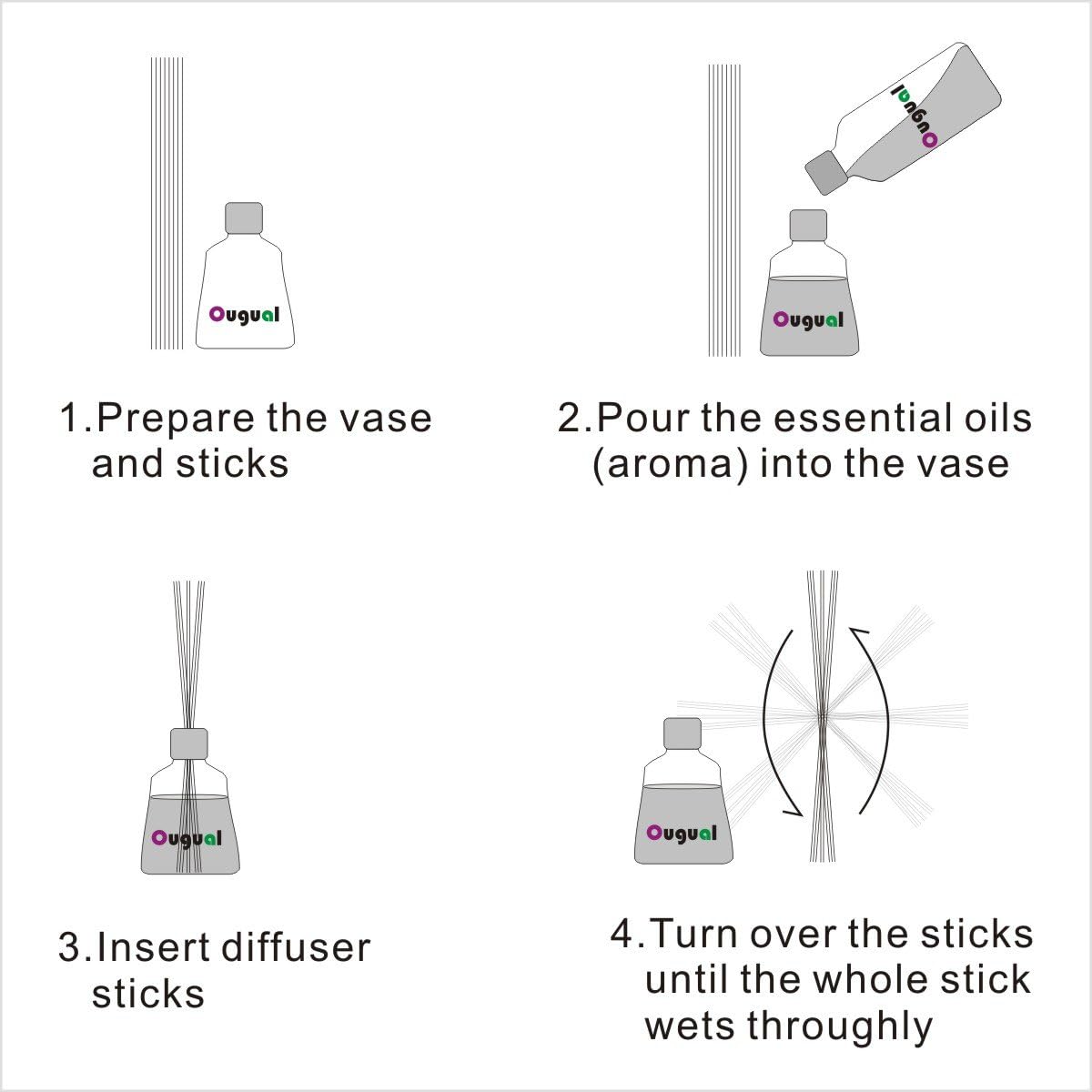 Ougual

1.Prepare the vase and sticks

Ougual

Ougual

2.Pour the essential oils (aroma) into the vase

Ougual

3.Insert diffuser sticks

Ougual

4.Turn over the sticks until the whole stick wets throughly