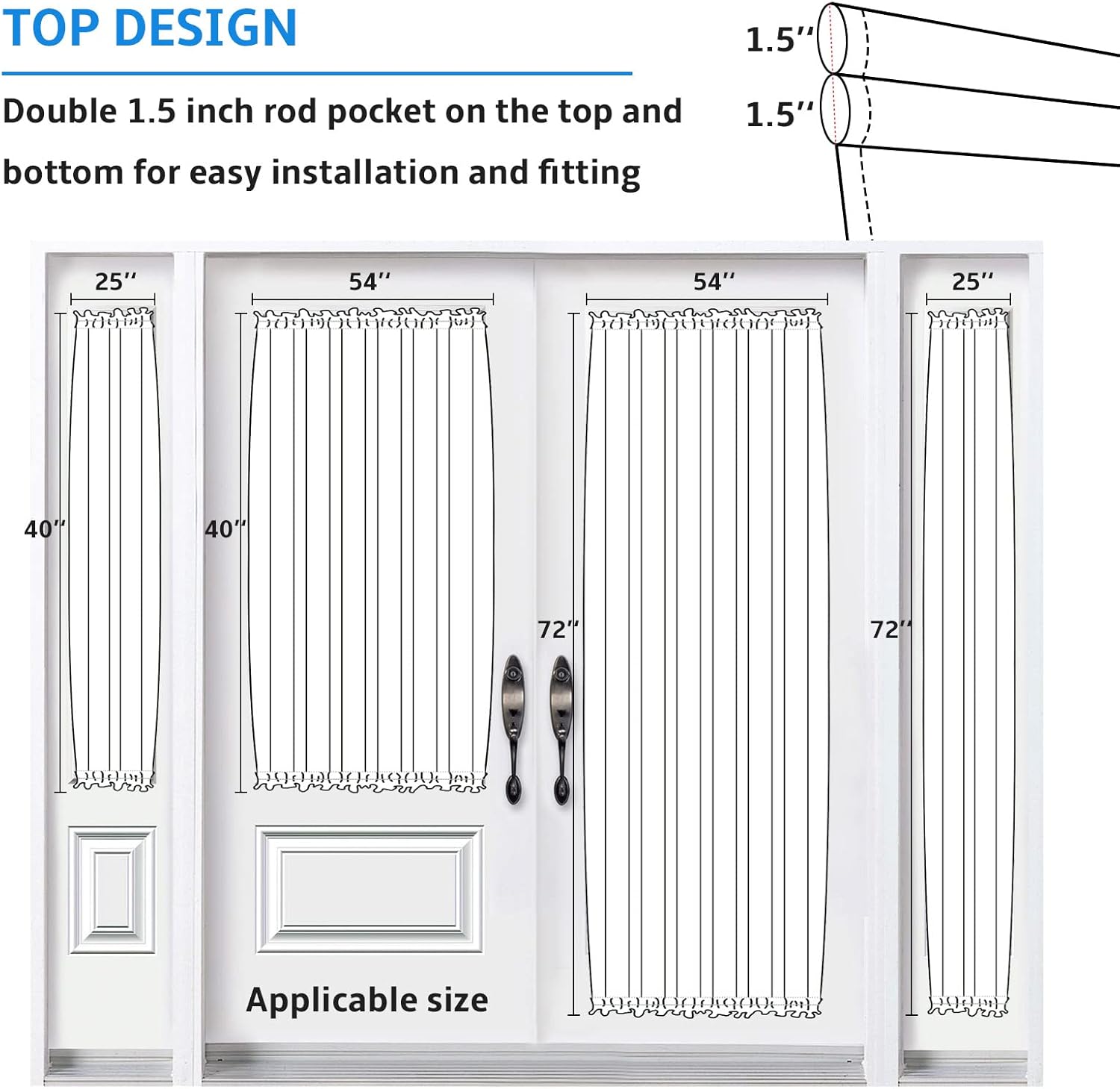 TOP DESIGN

Double 1.5 inch rod pocket on the top and bottom for easy installation and fitting

1.5''
1.5''

25''
54''
54''
25''

40''
40''
72''
72''

Applicable size