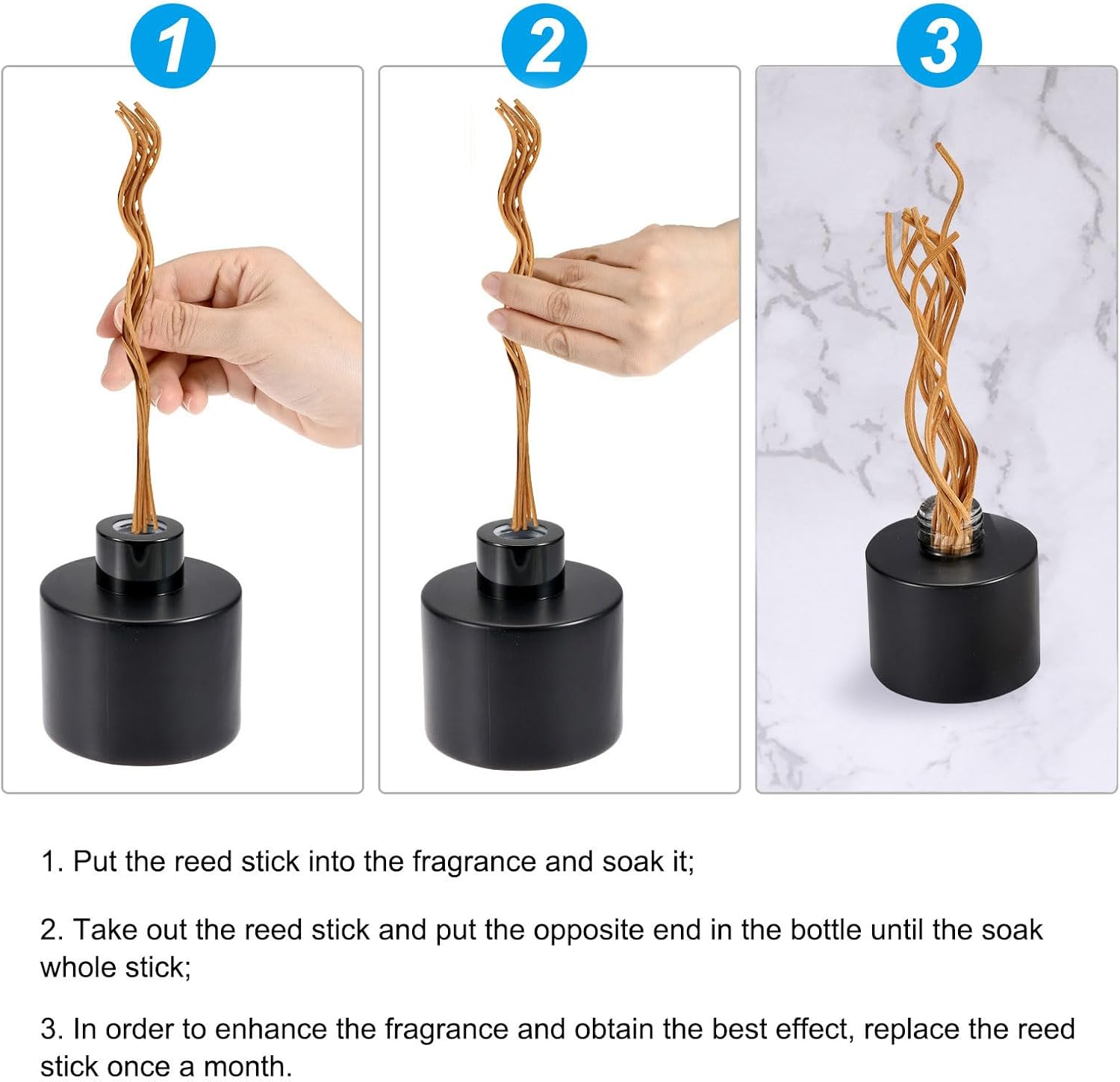 1

2

3

1. Put the reed stick into the fragrance and soak it;

2. Take out the reed stick and put the opposite end in the bottle until the soak whole stick;

3. In order to enhance the fragrance and obtain the best effect, replace the reed stick once a month.