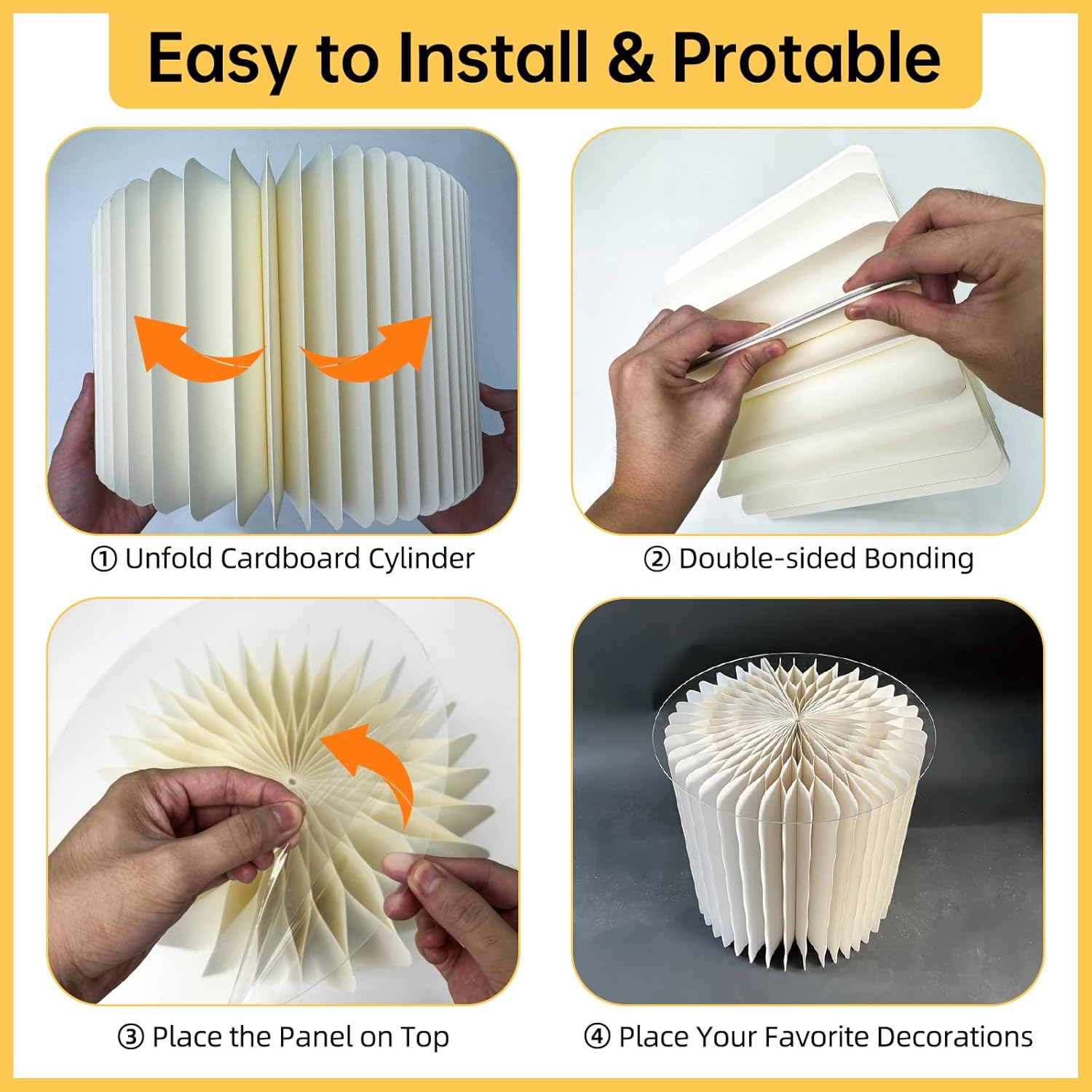 Easy to Install & Protable

① Unfold Cardboard Cylinder

② Double-sided Bonding

③ Place the Panel on Top

④ Place Your Favorite Decorations