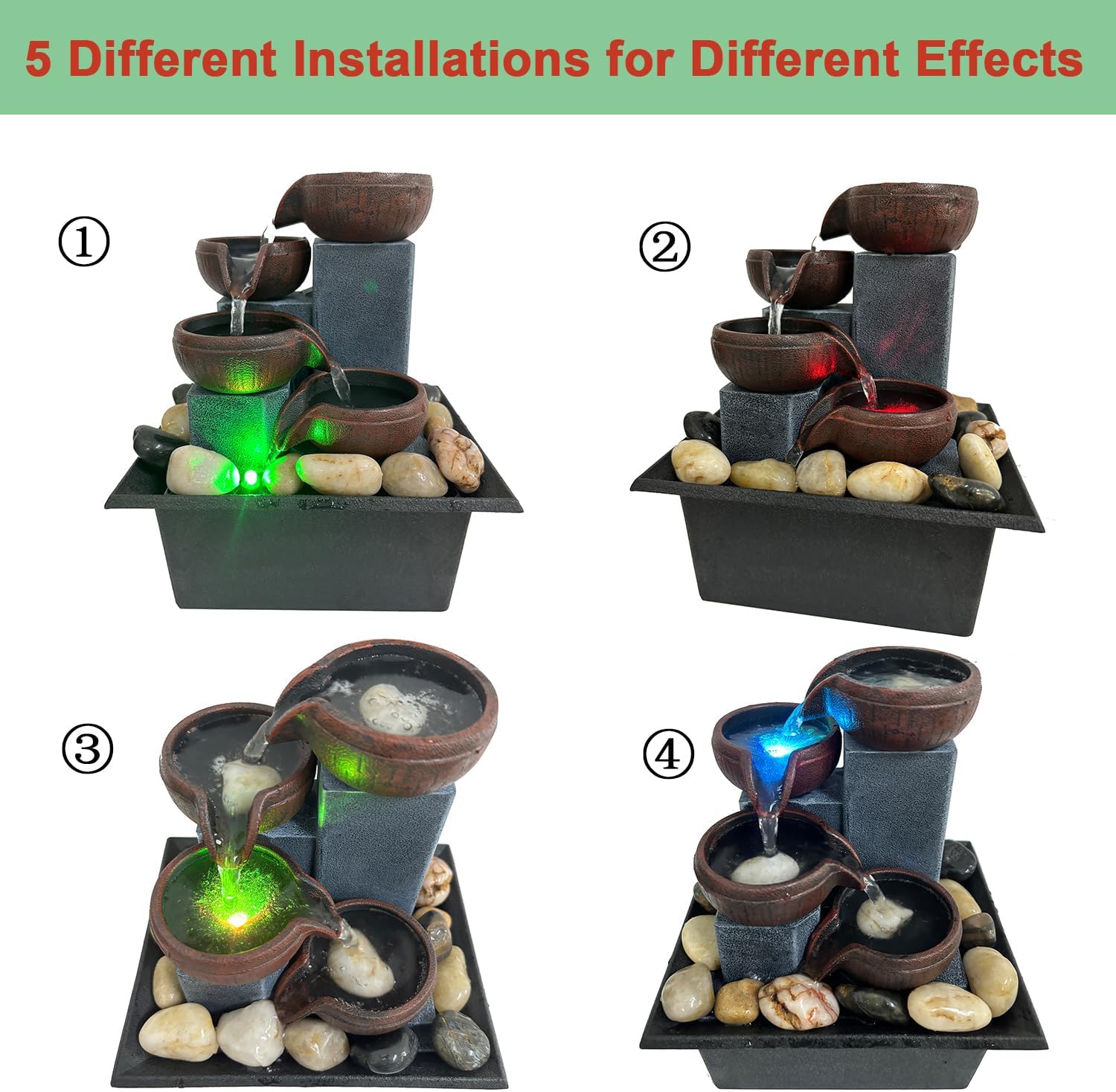 5 Different Installations for Different Effects

①

②

③

④