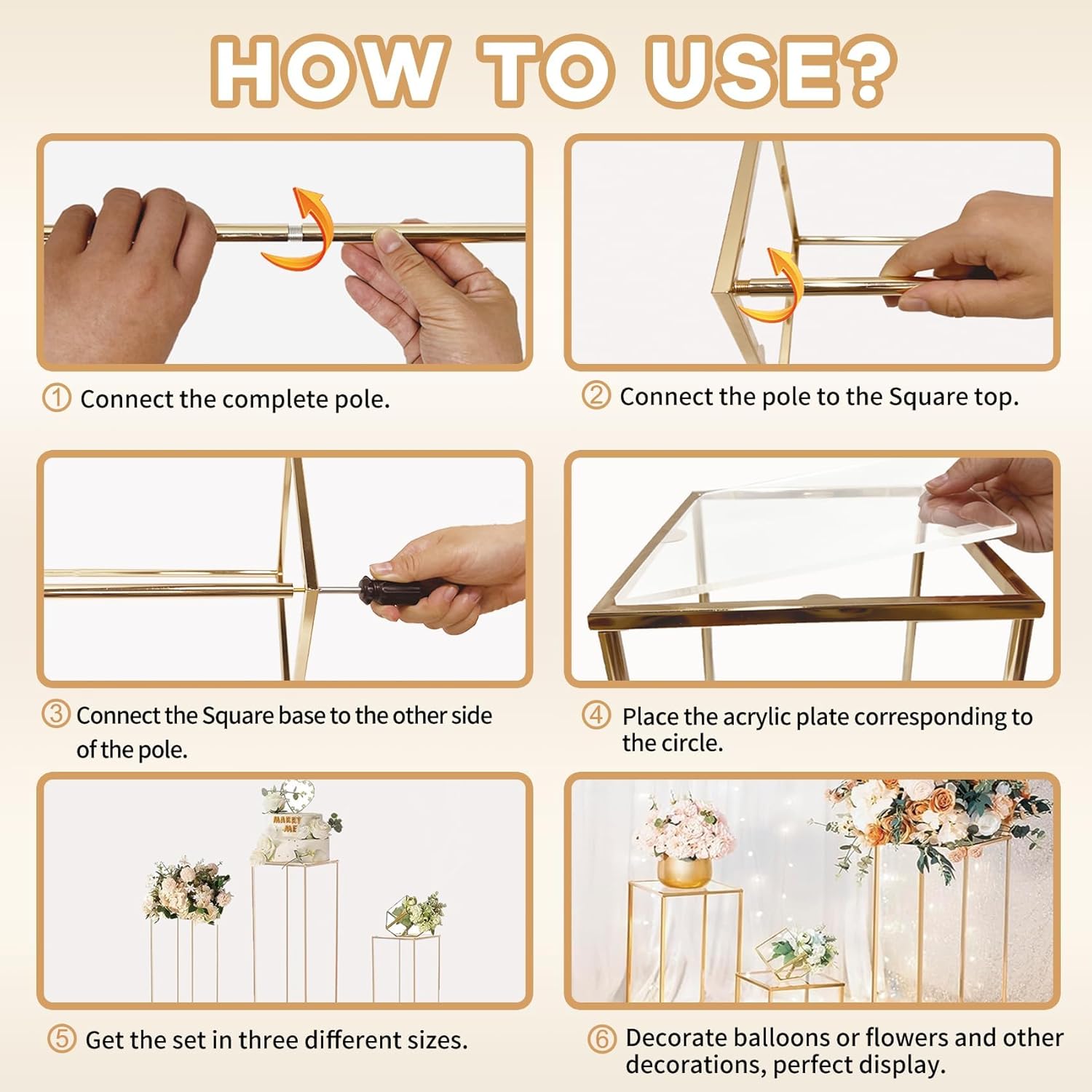 HOW TO USE?

① Connect the complete pole.

② Connect the pole to the Square top.

③ Connect the Square base to the other side of the pole.

④ Place the acrylic plate corresponding to the circle.

MARRY ME

⑤ Get the set in three different sizes.

⑥ Decorate balloons or flowers and other decorations, perfect display.