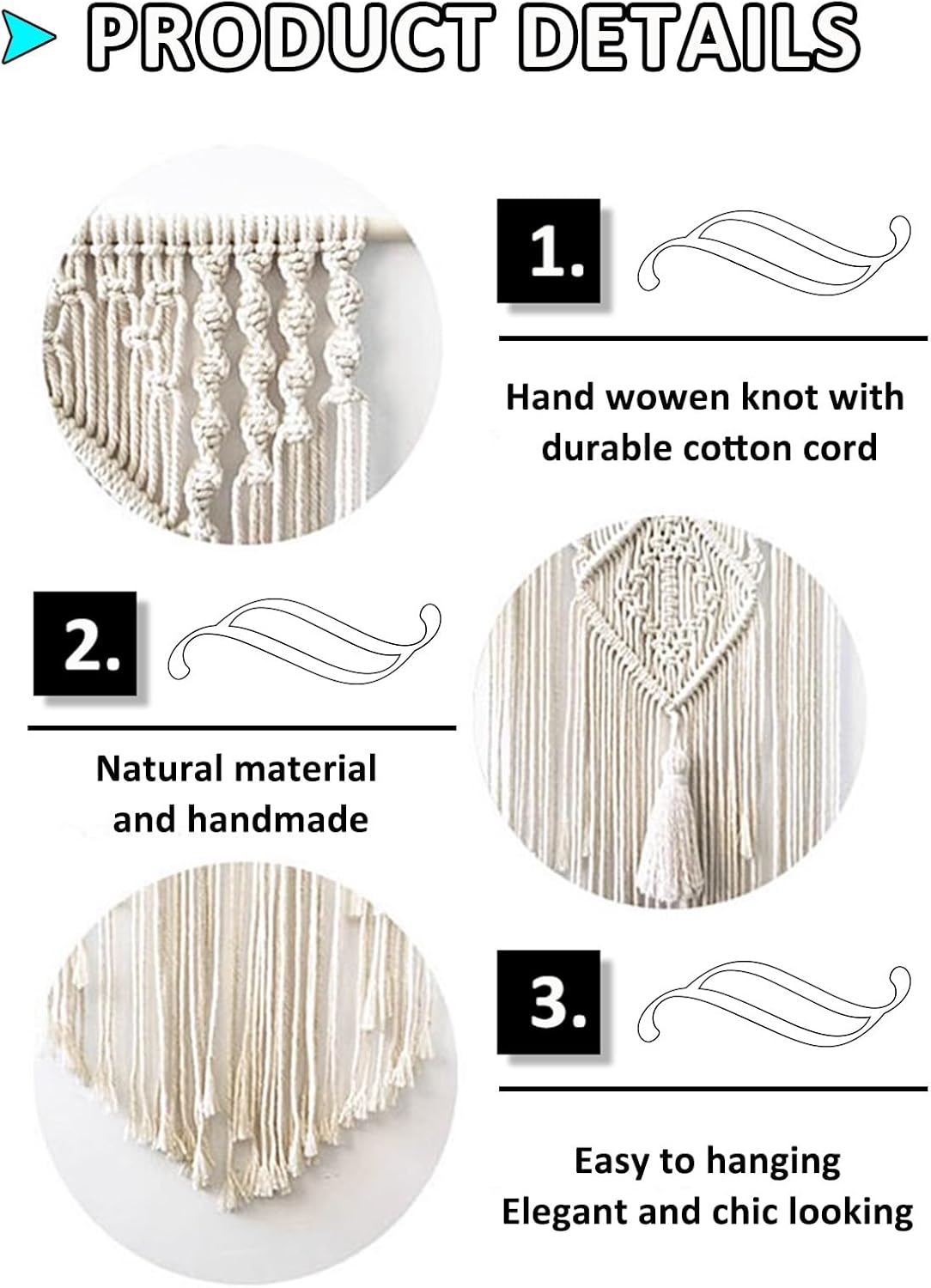 PRODUCT DETAILS

1.

Hand wowen knot with durable cotton cord

2.

Natural material and handmade

3.

Easy to hanging
Elegant and chic looking