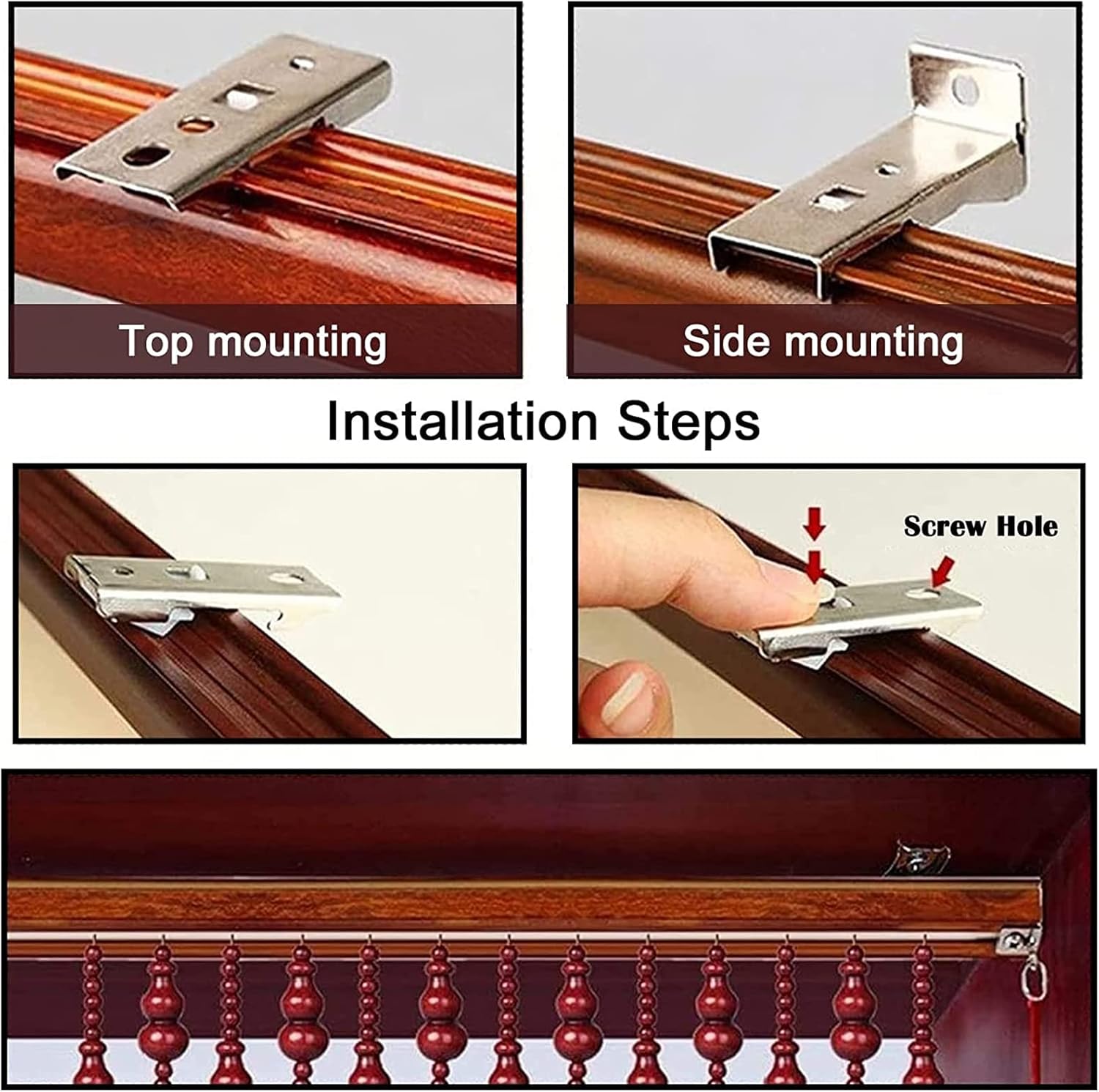 Top mounting

Side mounting

Installation Steps

Screw Hole