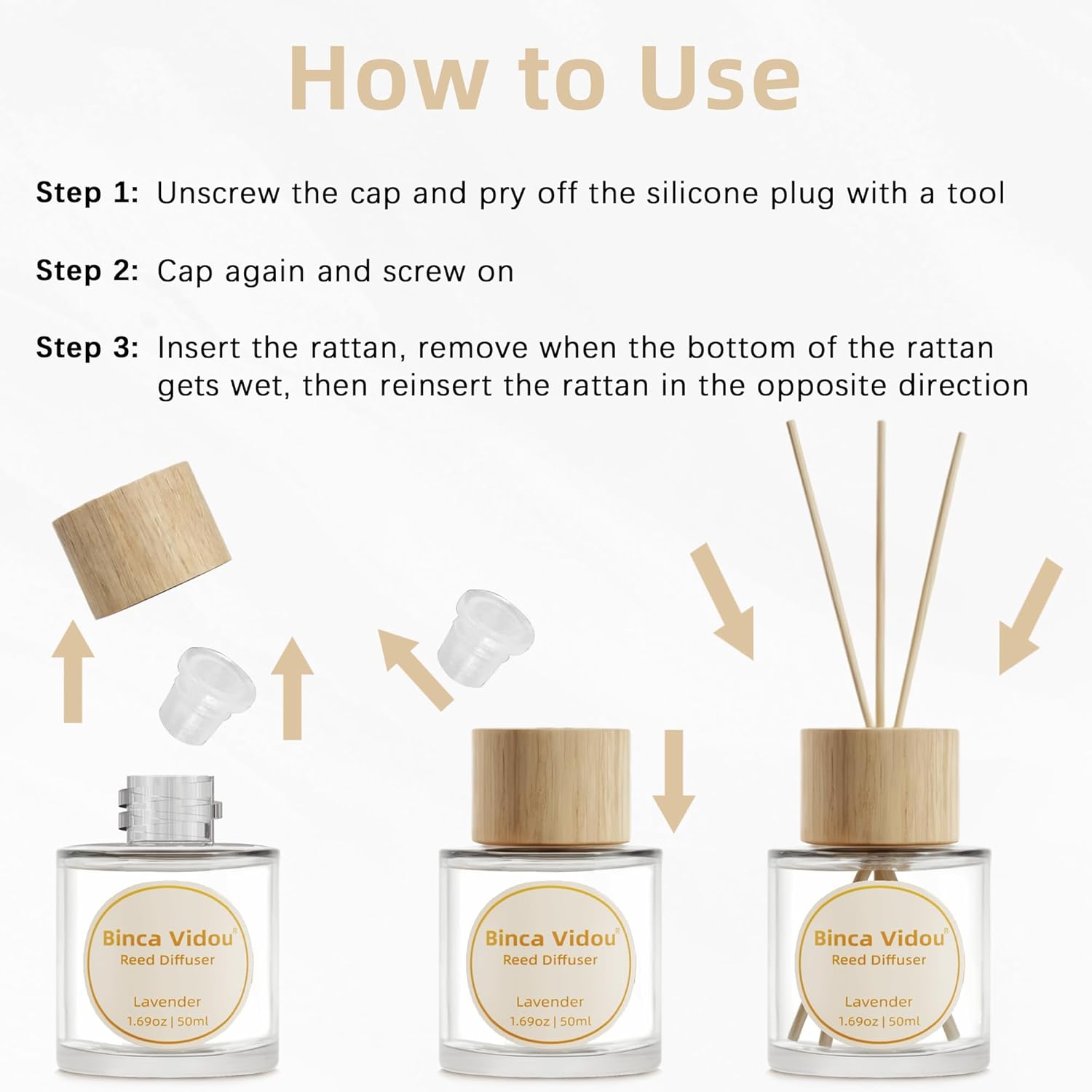 How to Use

Step 1: Unscrew the cap and pry off the silicone plug with a tool

Step 2: Cap again and screw on

Step 3: Insert the rattan, remove when the bottom of the rattan gets wet, then reinsert the rattan in the opposite direction

Binca Vidou®
Reed Diffuser
Lavender
1.69oz | 50ml

Binca Vidou®
Reed Diffuser
Lavender
1.69oz | 50ml

Binca Vidou®
Reed Diffuser
Lavender
1.69oz | 50ml