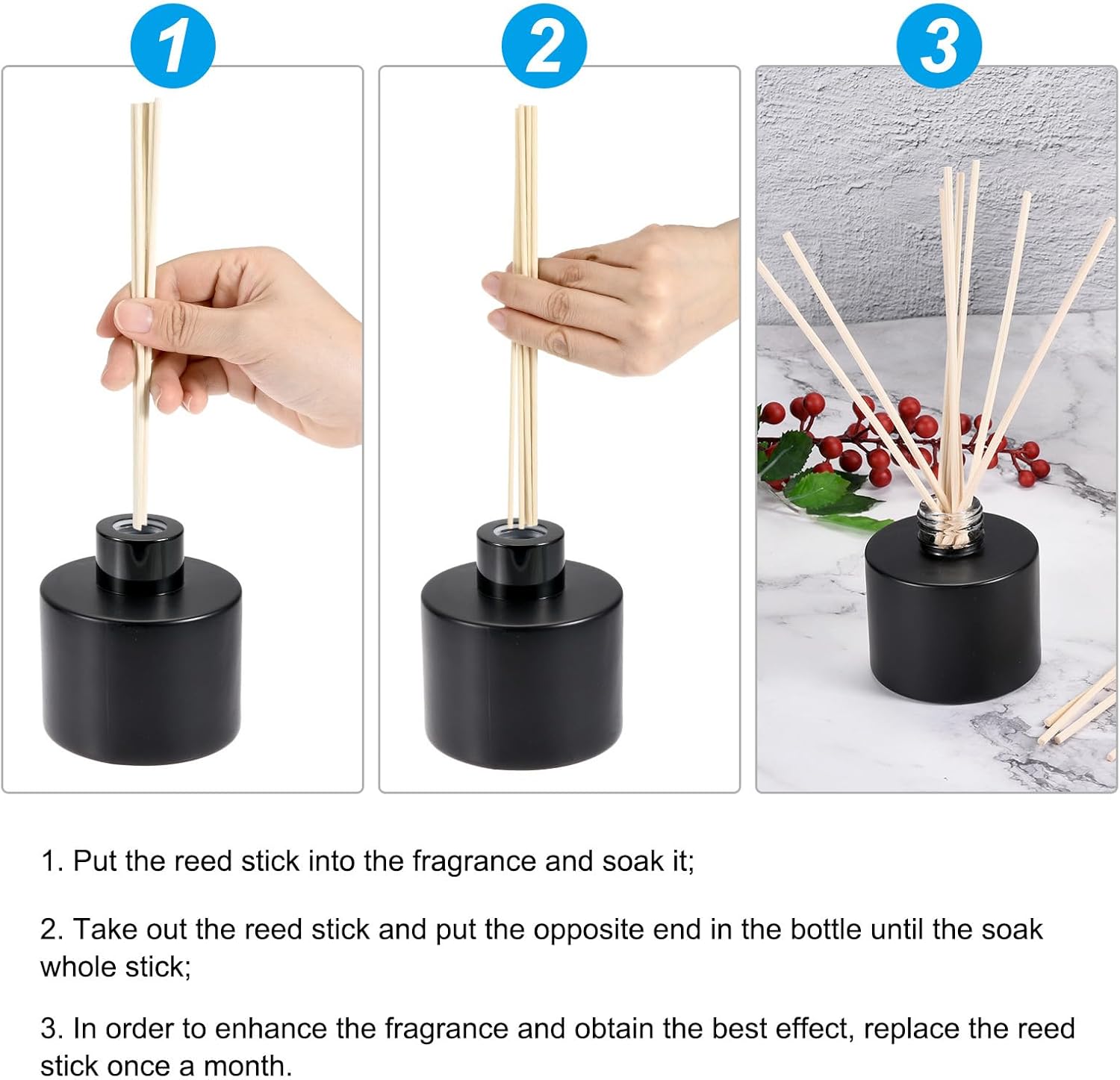 1

2

3

1. Put the reed stick into the fragrance and soak it;

2. Take out the reed stick and put the opposite end in the bottle until the soak whole stick;

3. In order to enhance the fragrance and obtain the best effect, replace the reed stick once a month.