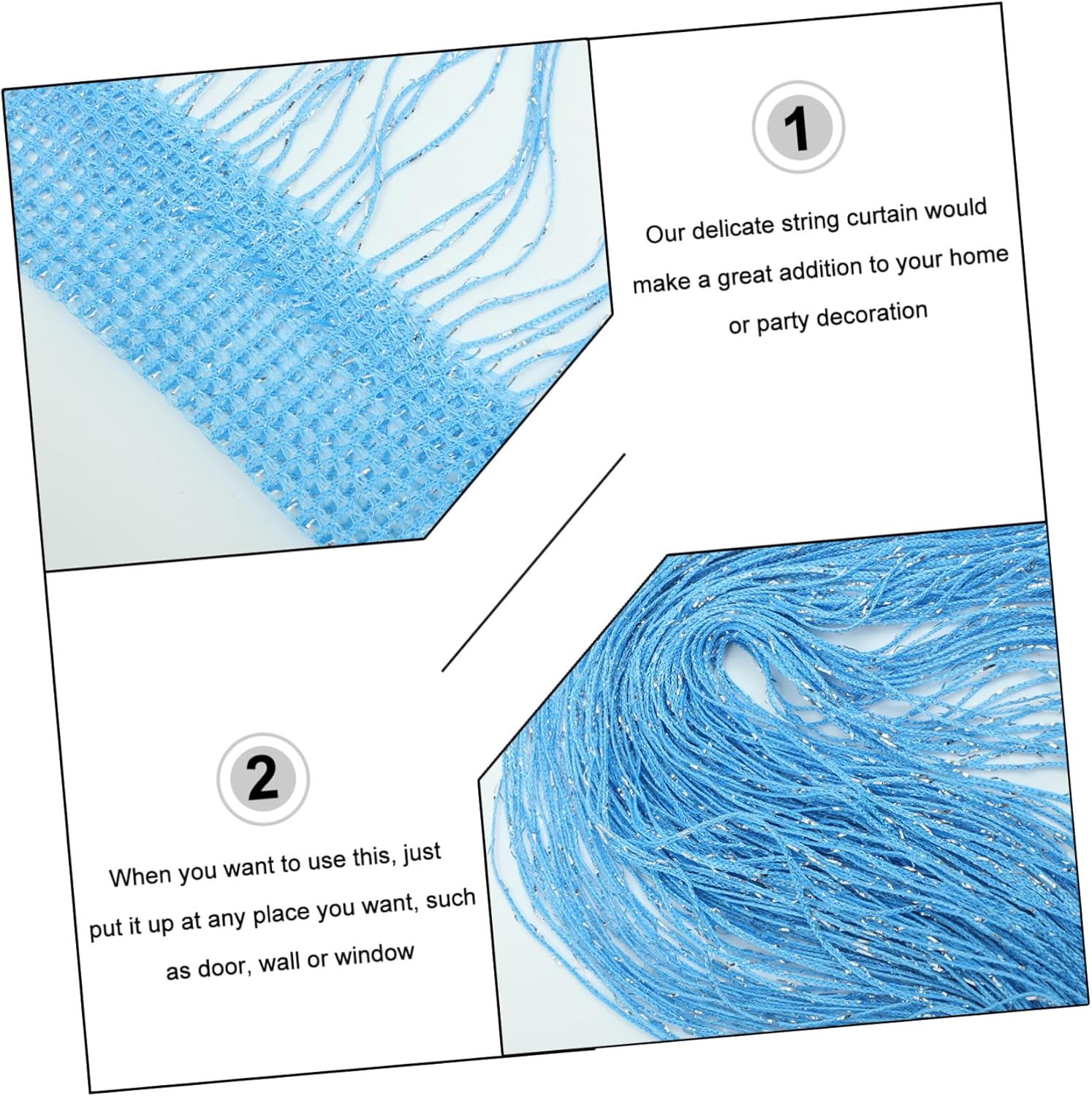 1

Our delicate string curtain would make a great addition to your home or party decoration

2

When you want to use this, just put it up at any place you want, such as door, wall or window