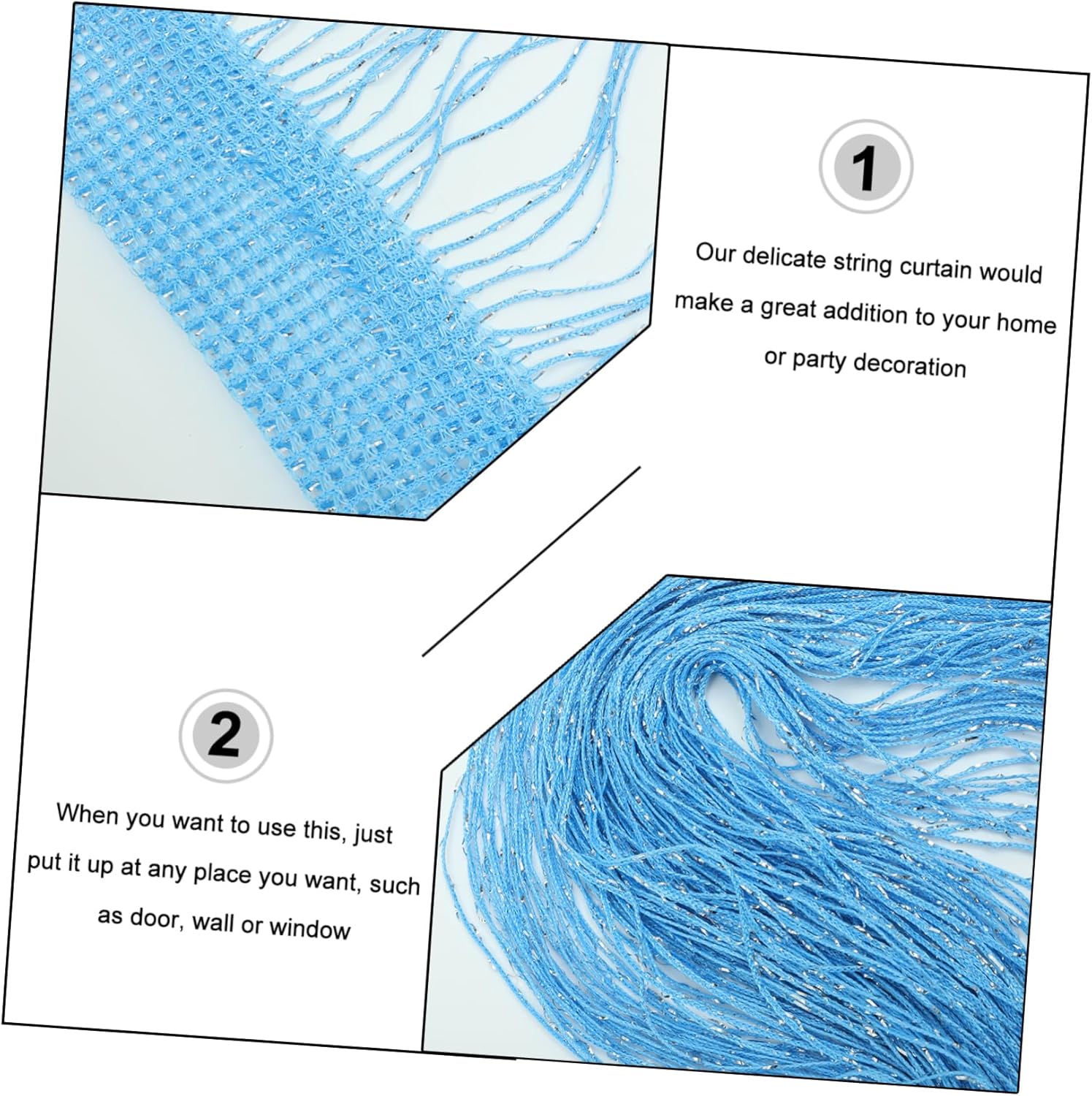 1

Our delicate string curtain would make a great addition to your home or party decoration

2

When you want to use this, just put it up at any place you want, such as door, wall or window